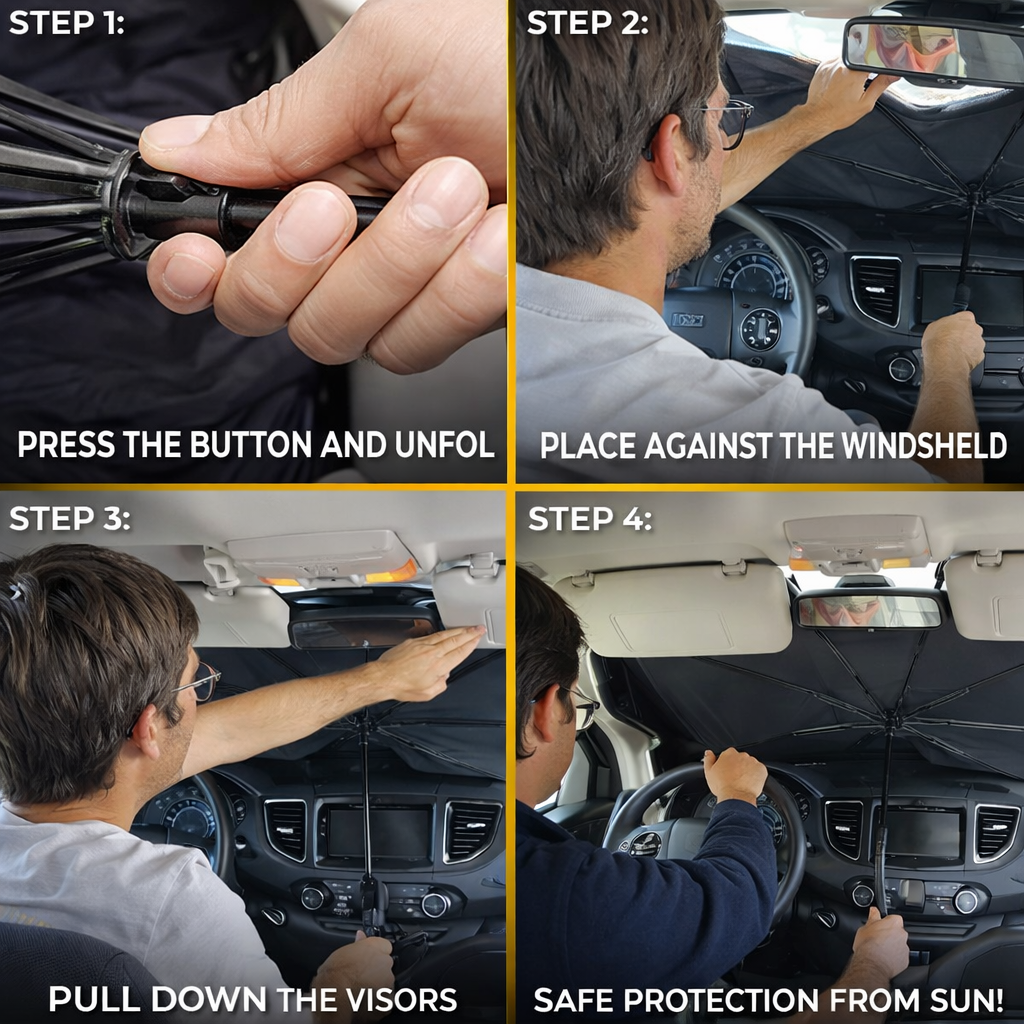 STEP 1:

PRESS THE BUTTON AND UNFOL

STEP 2:

PLACE AGAINST THE WINDSHELD

STEP 3:

PULL DOWN THE VISORS

STEP 4:

SAFE PROTECTION FROM SUN!